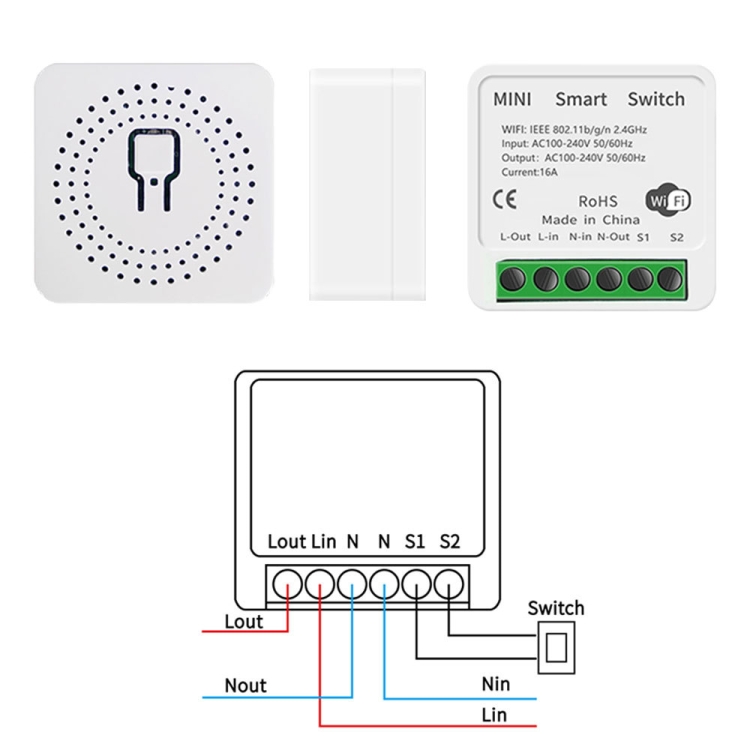 MINI Smart Switch

WIFI: IEEE 802.11b/g/n 2.4GHz
Input: AC100-240V 50/60Hz
Output: AC100-240V 50/60Hz
Current:16A

CE RoHS Wi Fi
Made in China

L-Out L-in N-in N-Out S1 S2

Lout Lin N N S1 S2

Switch

Lout

Nout

Nin

Lin